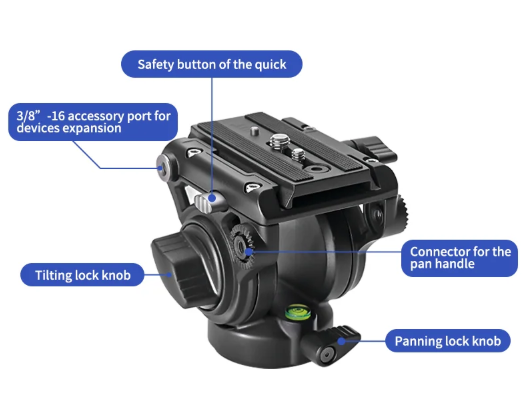 Safety button of the quick

3/8” -16 accessory port for devices expansion

Connector for the pan handle

Tilting lock knob

Panning lock knob